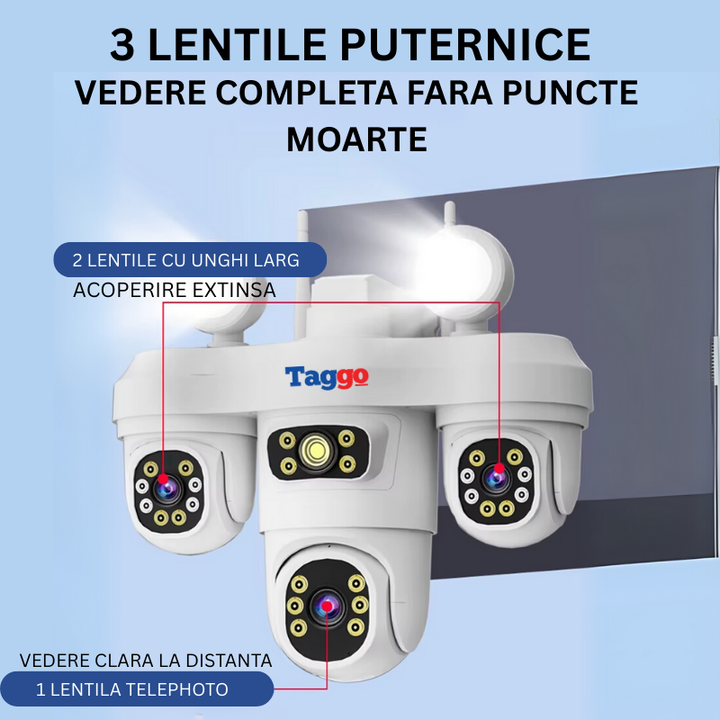 3 LENTILE PUTERNICE
VEDERE COMPLETA FARA PUNCTE MOARTE

2 LENTILE CU UNGHI LARG
ACOPERIRE EXTINSA

Taggo

VEDERE CLARA LA DISTANTA
1 LENTILA TELEPHOTO