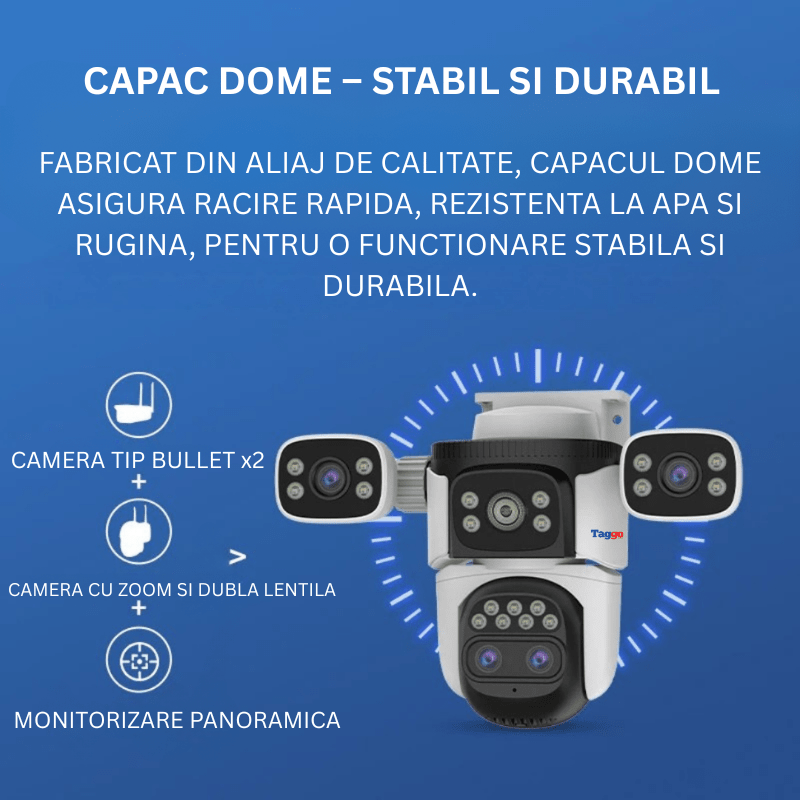 CAPAC DOME – STABIL SI DURABIL

FABRICAT DIN ALIAJ DE CALITATE, CAPACUL DOME ASIGURA RACIRE RAPIDA, REZISTENTA LA APA SI RUGINA, PENTRU O FUNCTIONARE STABILA SI DURABILA.

CAMERA TIP BULLET x2
+
CAMERA CU ZOOM SI DUBLA LENTILA
+
MONITORIZARE PANORAMICA

>

Taggo