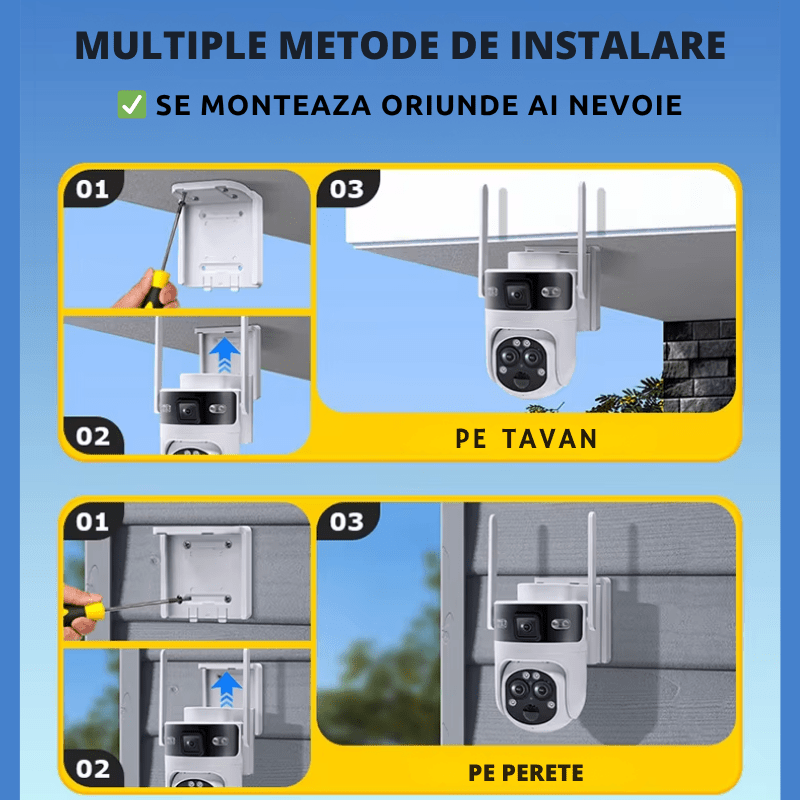 MULTIPLE METODE DE INSTALARE

✅ SE MONTEAZA ORIUNDE AI NEVOIE

01

02

03

PE TAVAN

01

02

03

PE PERETE