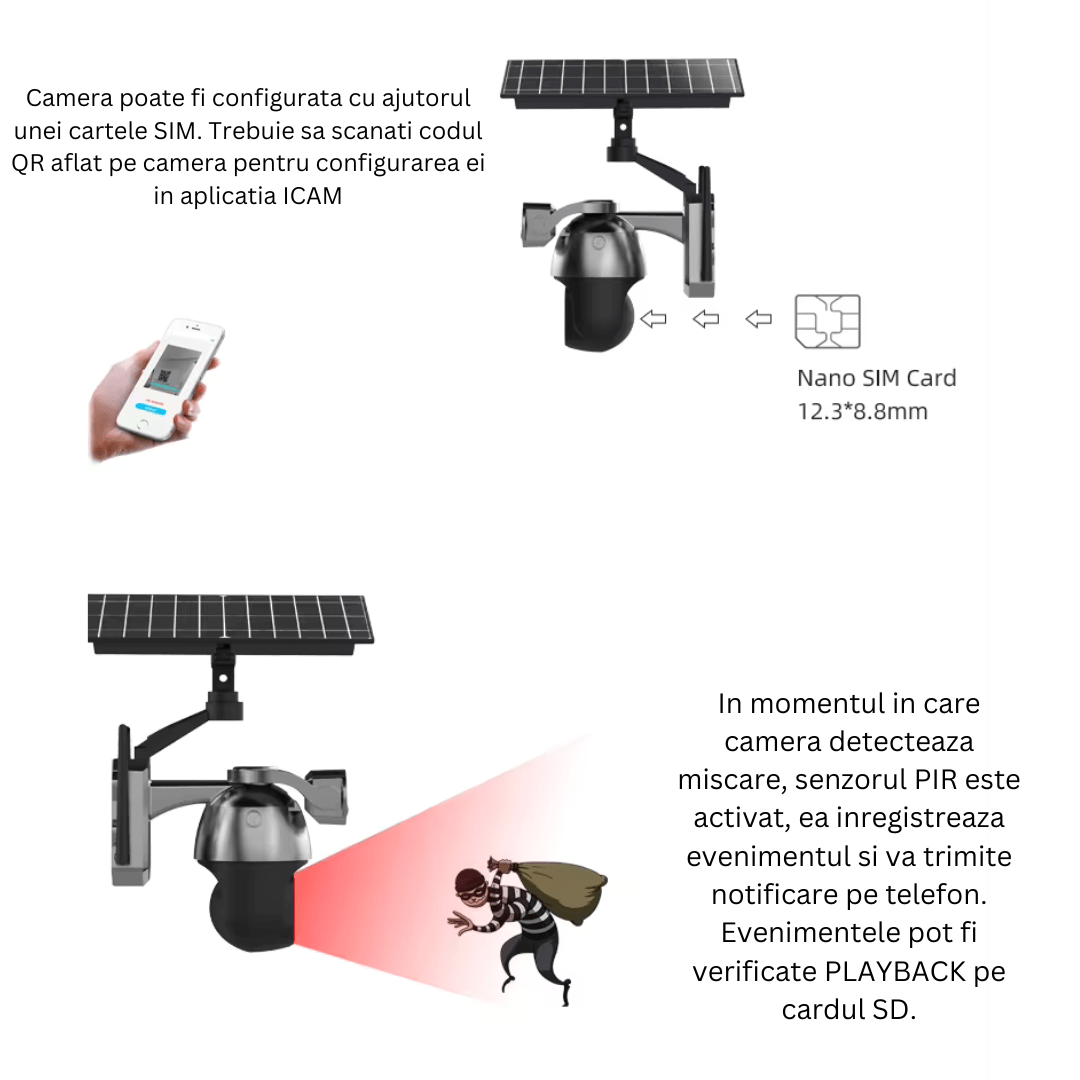 Camera poate fi configurata cu ajutorul unei cartele SIM. Trebuie sa scanati codul QR aflat pe camera pentru configurarea ei in aplicatia ICAM

Nano SIM Card
12.3*8.8mm

In momentul in care camera detecteaza miscare, senzorul PIR este activat, ea inregistreaza evenimentul si va trimite notificare pe telefon. Evenimentele pot fi verificate PLAYBACK pe cardul SD.