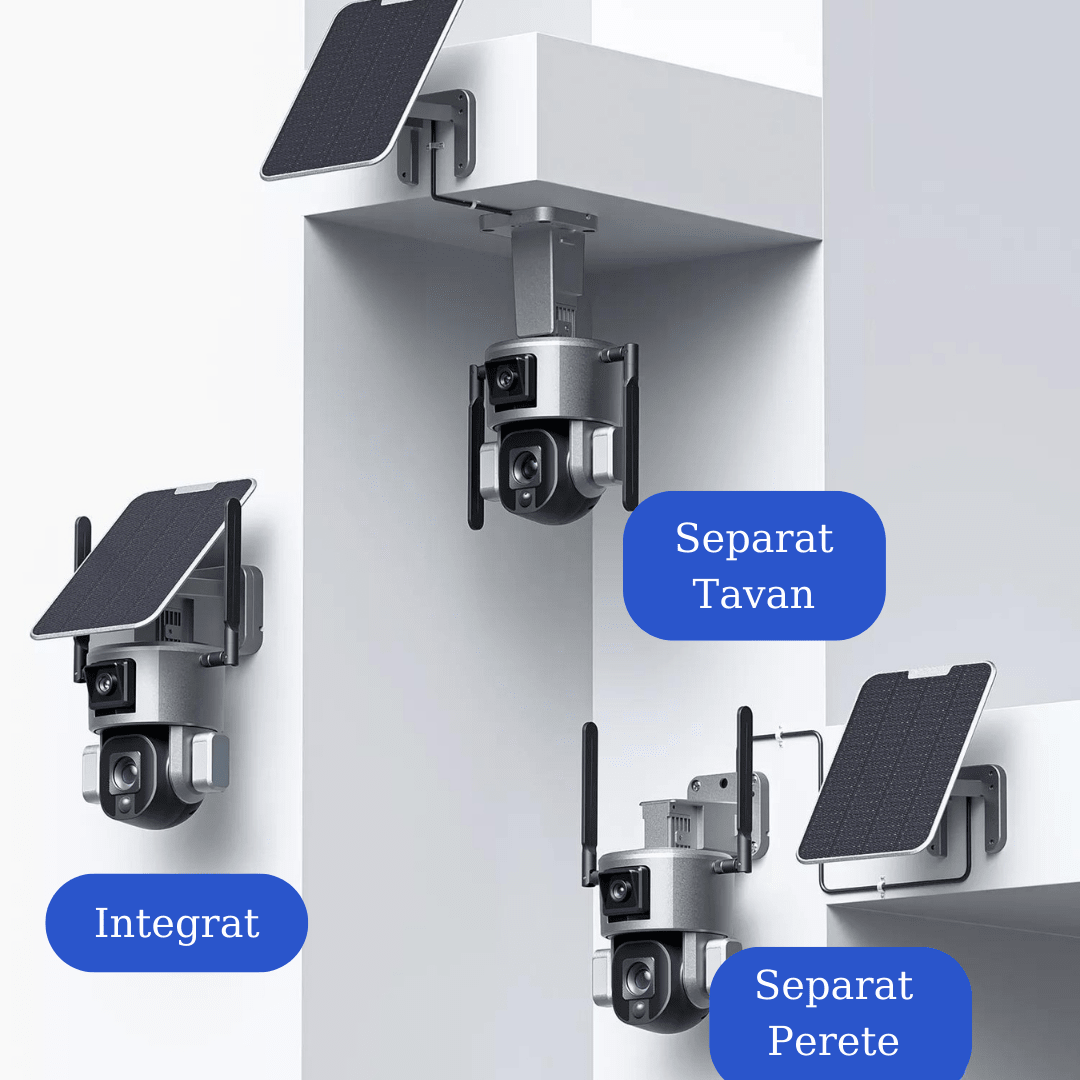 Separat Tavan

Integrat

Separat Perete