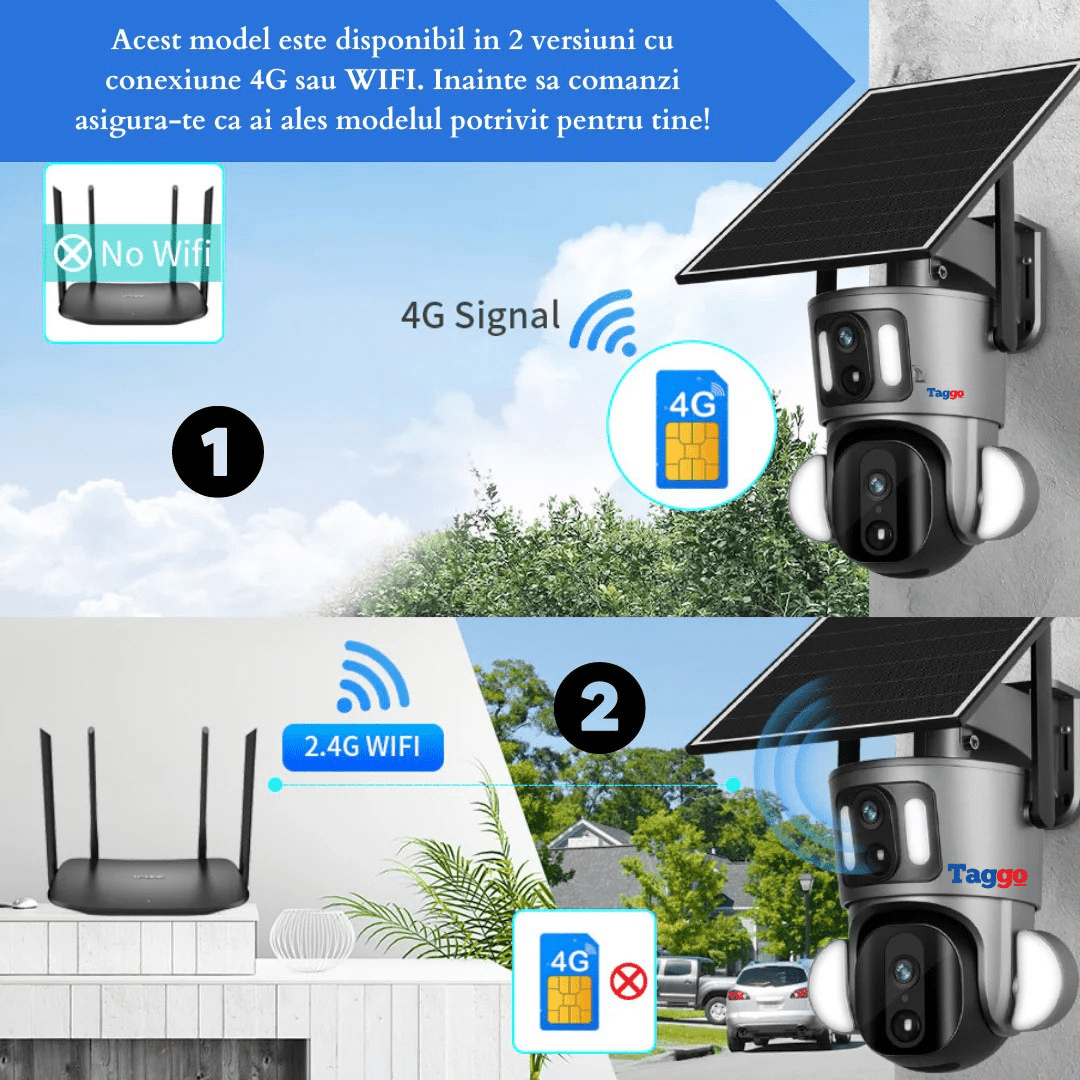 Acest model este disponibil in 2 versiuni cu conexiune 4G sau WIFI. Inainte sa comanzi asigura-te ca ai ales modelul potrivit pentru tine!

No Wifi

4G Signal

4G

Taggo

1

2.4G WIFI

2

Taggo

4G